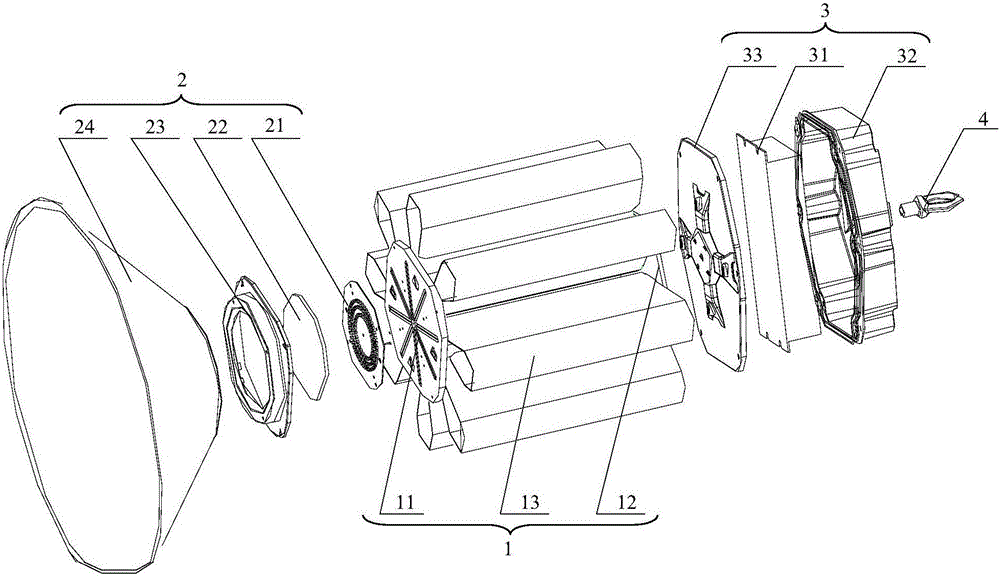 2
24 23 22 21
3
33 31 32
4
11 13 12
1